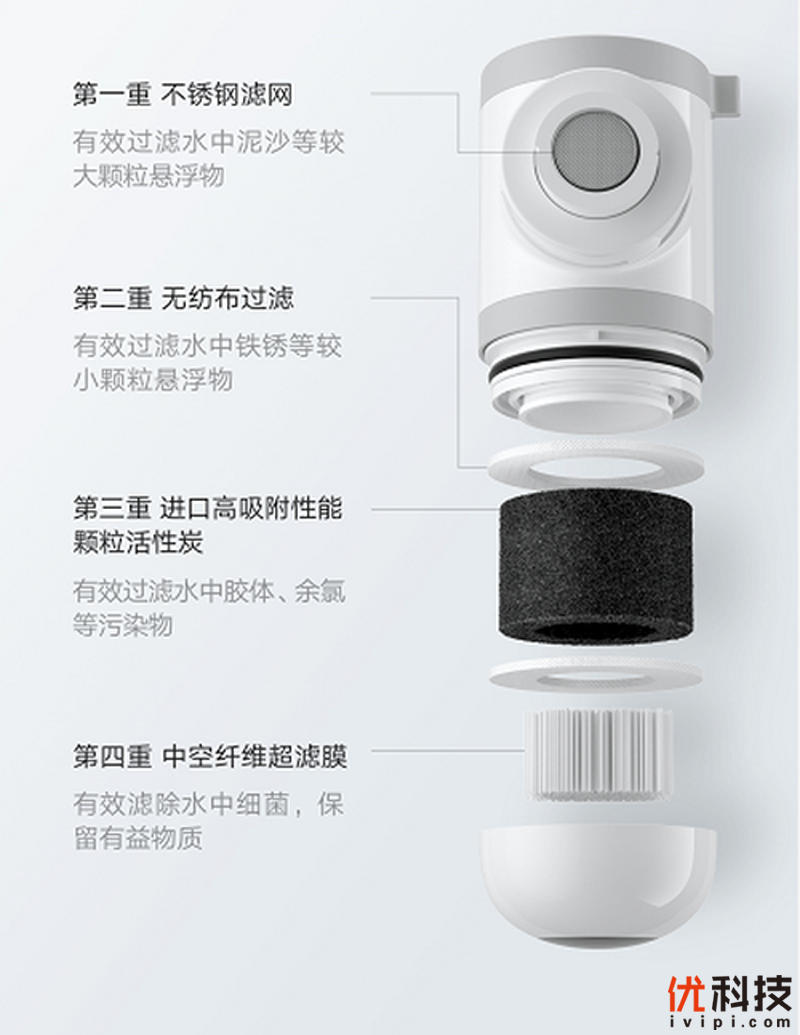 第一重 不锈钢滤网

有效过滤水中泥沙等较大颗粒悬浮物

第二重 无纺布过滤

有效过滤水中铁锈等较小颗粒悬浮物

第三重 进口高吸附性能颗粒活性炭

有效过滤水中胶体、余氯等污染物

第四重 中空纤维超滤膜

有效滤除水中细菌，保留有益物质

优科技
ivipi.com