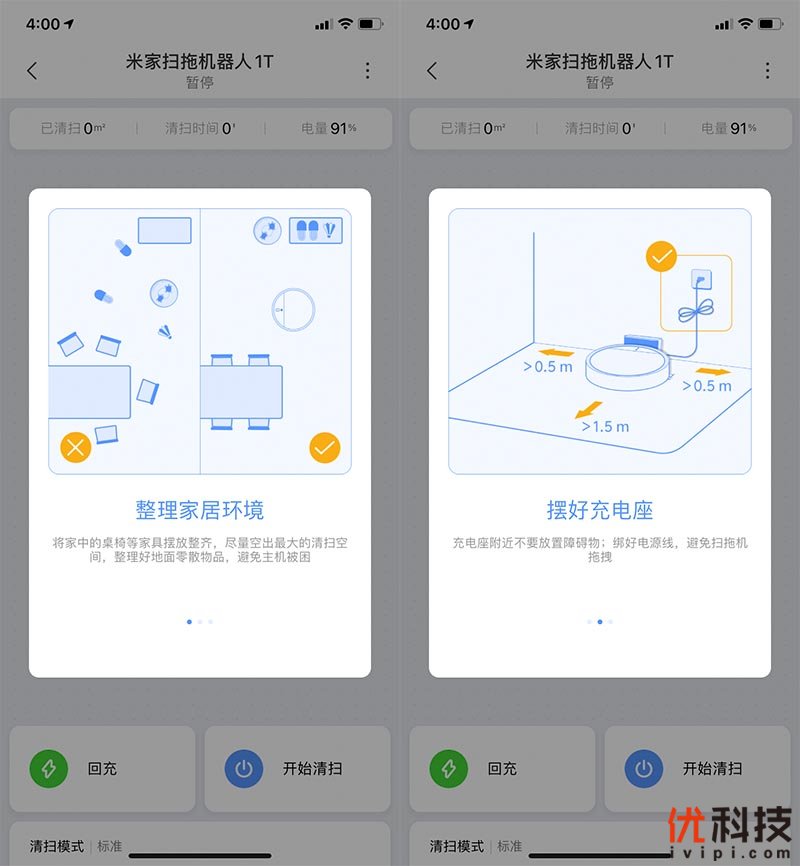 4:00

米家扫拖机器人 1T
暂停

已清扫 0m² | 清扫时间 0' | 电量 91%

整理家居环境

将家中的桌椅等家具摆放整齐，尽量空出最大的清扫空间，整理好地面零散物品，避免主机被困

回充

开始清扫

清扫模式 | 标准

4:00

米家扫拖机器人 1T
暂停

已清扫 0m² | 清扫时间 0' | 电量 91%

>0.5 m

>0.5 m

>1.5 m

摆好充电座

充电座附近不要放置障碍物；绑好电源线，避免扫拖机拖拽

回充

开始清扫

清扫模式 | 标准

优科技
ivipi.com